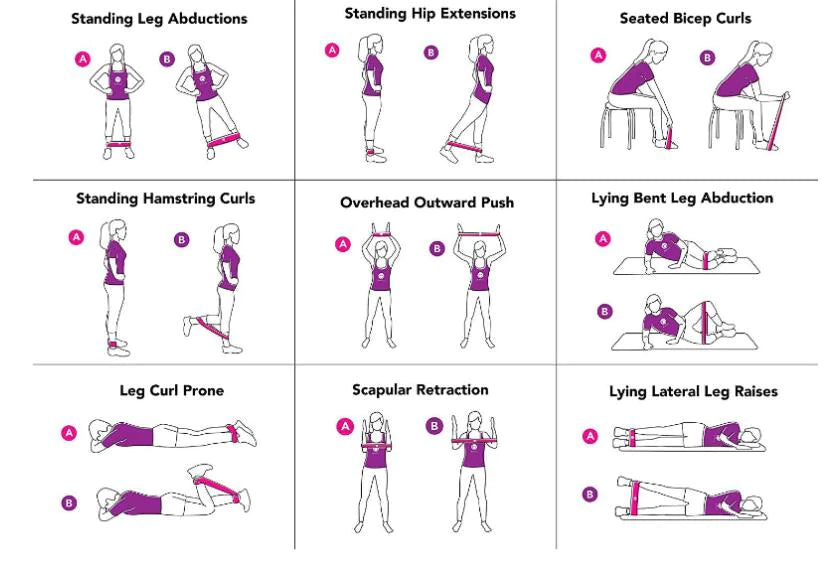 Standing Leg Abductions

A B

Standing Hip Extensions

A B

Seated Bicep Curls

A B

Standing Hamstring Curls

A B

Overhead Outward Push

A B

Lying Bent Leg Abduction

A

B

Leg Curl Prone

A

B

Scapular Retraction

A B

Lying Lateral Leg Raises

A

B